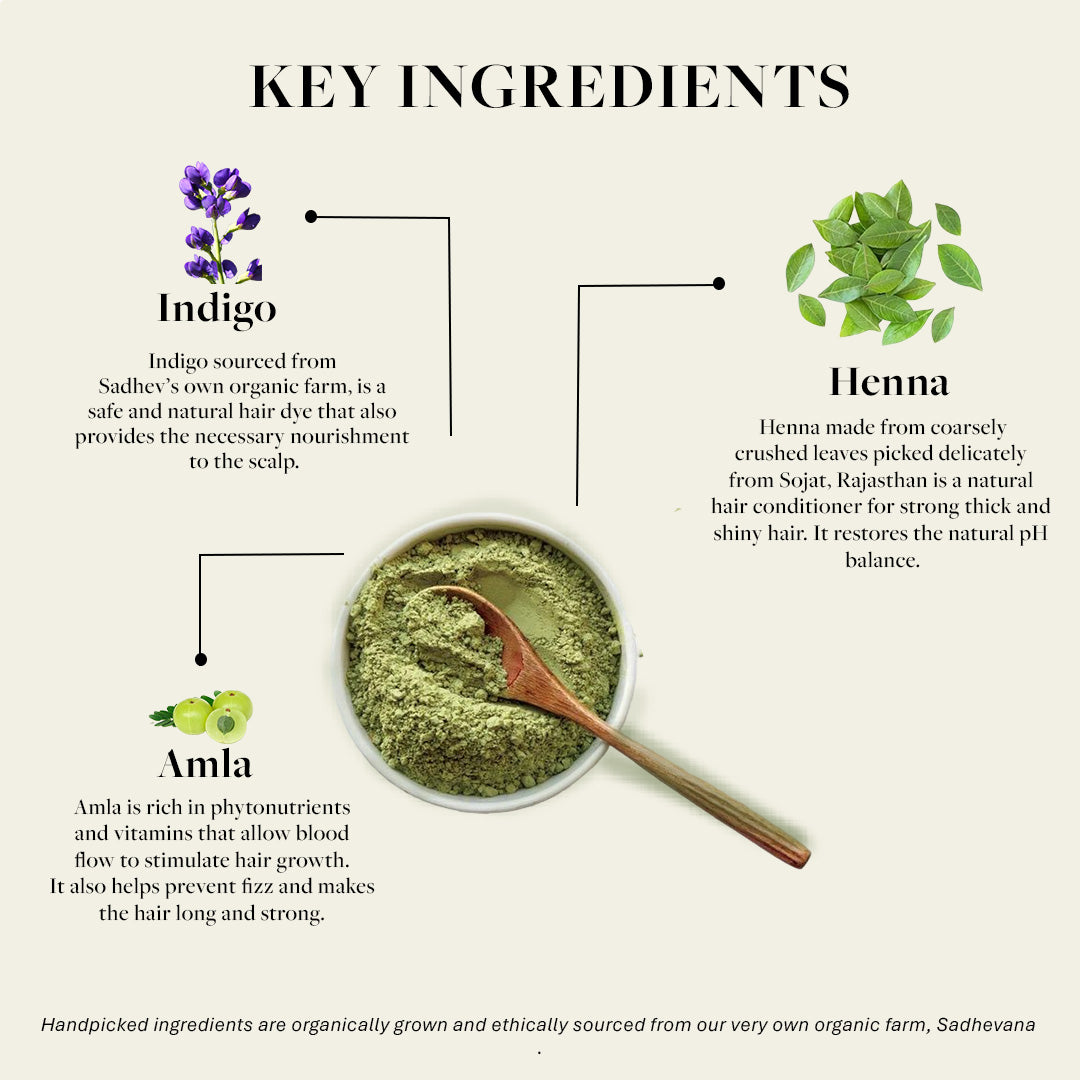 KEY INGREDIENTS

Indigo

Indigo sourced from Sadhev's own organic farm, is a safe and natural hair dye that also provides the necessary nourishment to the scalp.

Henna

Henna made from coarsely crushed leaves picked delicately from Sojat, Rajasthan is a natural hair conditioner for strong thick and shiny hair. It restores the natural pH balance.

Amla

Amla is rich in phytonutrients and vitamins that allow blood flow to stimulate hair growth. It also helps prevent fizz and makes the hair long and strong.

Handpicked ingredients are organically grown and ethically sourced from our very own organic farm, Sadhevana .