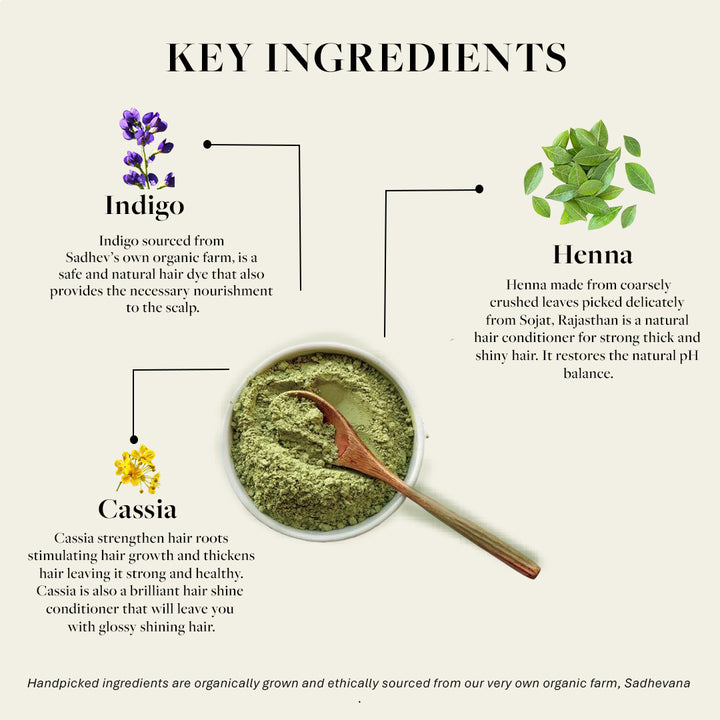 KEY INGREDIENTS

Indigo

Indigo sourced from Sadhev's own organic farm, is a safe and natural hair dye that also provides the necessary nourishment to the scalp.

Henna

Henna made from coarsely crushed leaves picked delicately from Sojat, Rajasthan is a natural hair conditioner for strong thick and shiny hair. It restores the natural pH balance.

Cassia

Cassia strengthen hair roots stimulating hair growth and thickens hair leaving it strong and healthy. Cassia is also a brilliant hair shine conditioner that will leave you with glossy shining hair.

Handpicked ingredients are organically grown and ethically sourced from our very own organic farm, Sadhevana