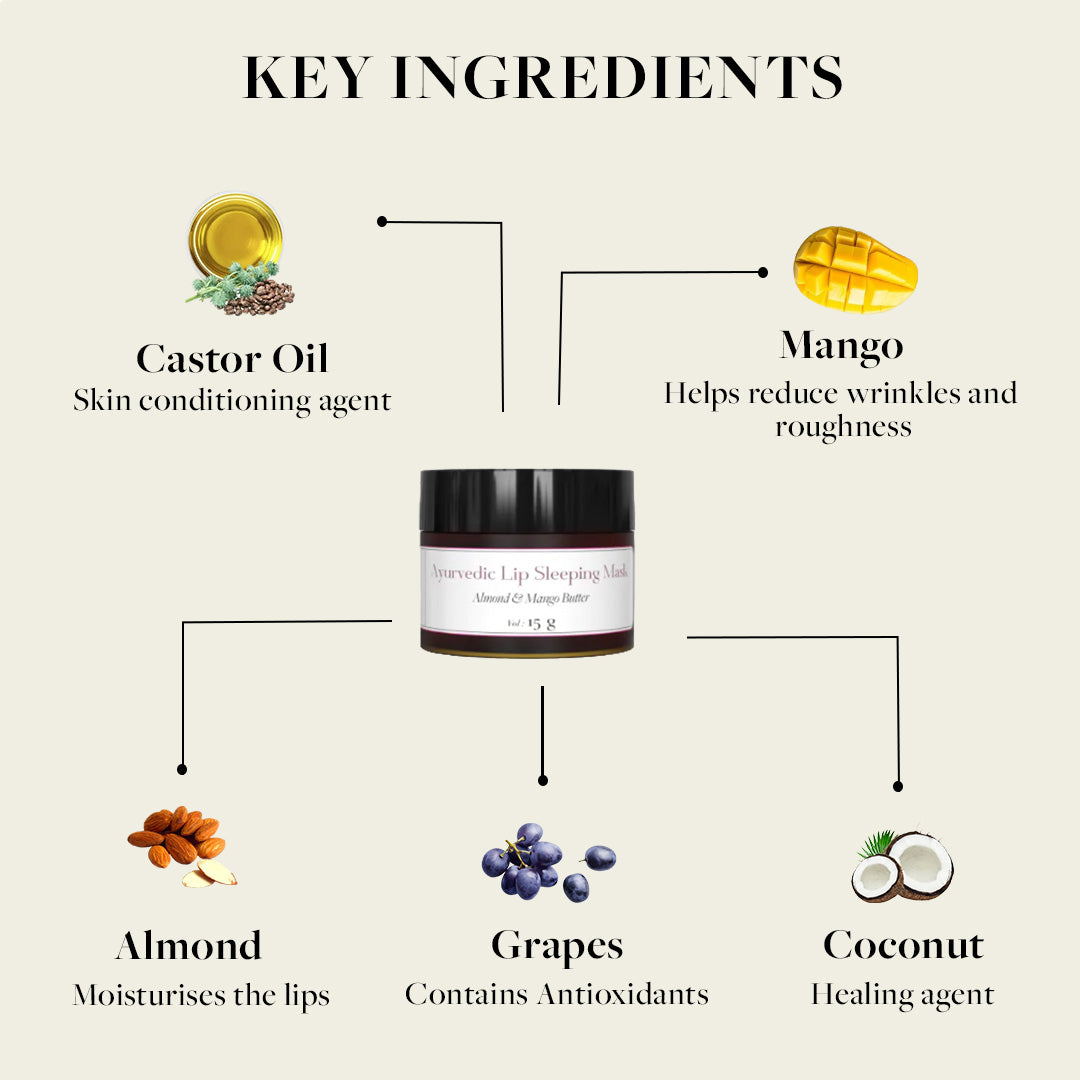 KEY INGREDIENTS

Castor Oil
Skin conditioning agent

Mango
Helps reduce wrinkles and roughness

Ayurvedic Lip Sleeping Mask
Almond & Mango Butter
Vol : 15 g

Almond
Moisturises the lips

Grapes
Contains Antioxidants

Coconut
Healing agent