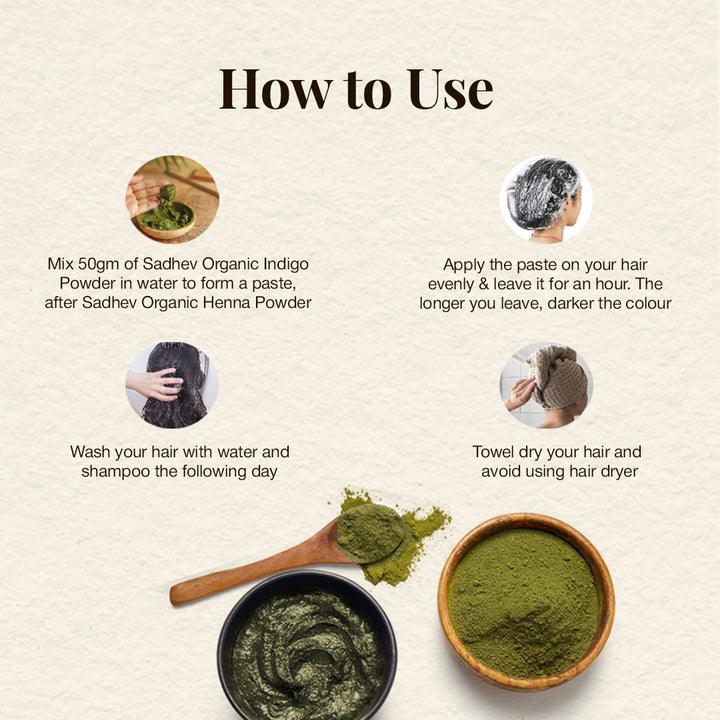 How to Use

Mix 50gm of Sadhev Organic Indigo Powder in water to form a paste, after Sadhev Organic Henna Powder

Apply the paste on your hair evenly & leave it for an hour. The longer you leave, darker the colour

Wash your hair with water and shampoo the following day

Towel dry your hair and avoid using hair dryer